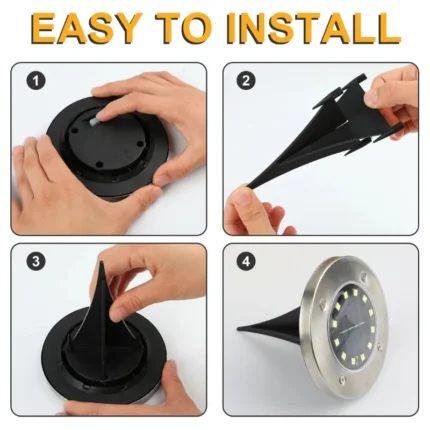 EASY TO INSTALL

1

2

3

4